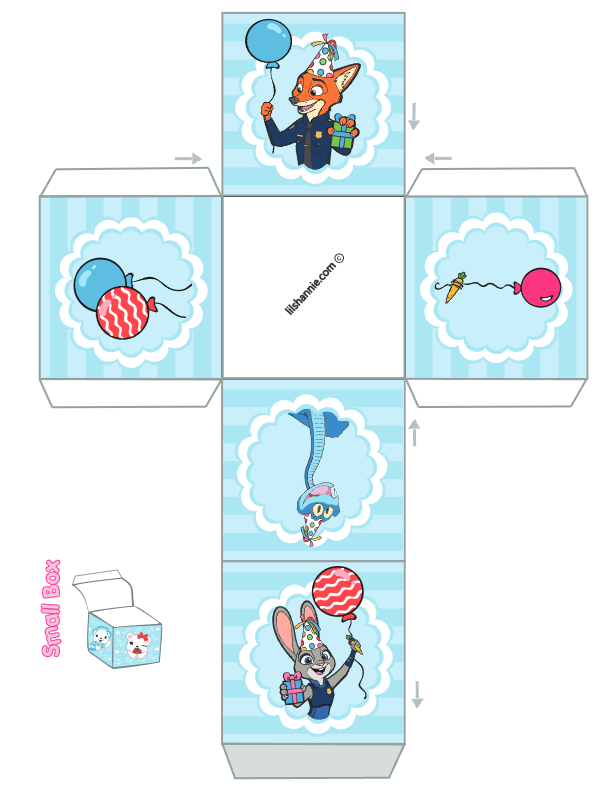 lilshannie.com ©

Small Box