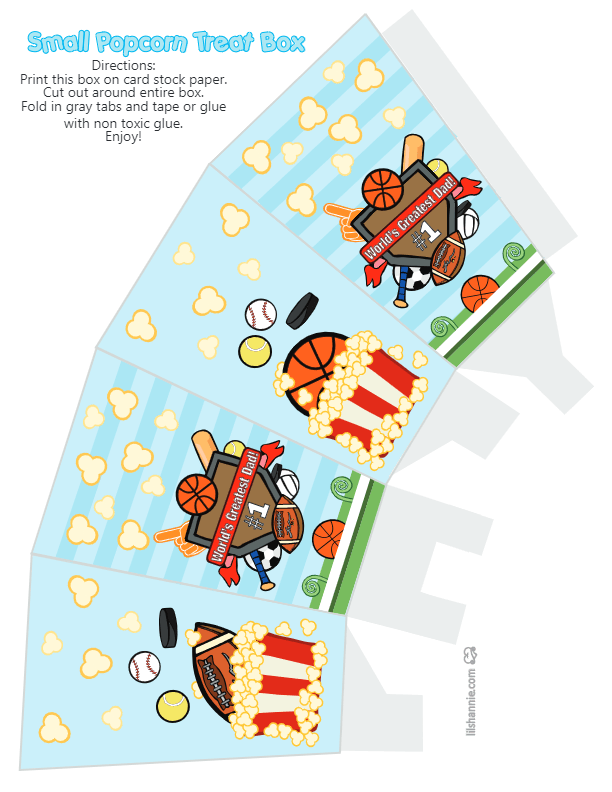 Small Popcorn Treat Box

Directions:
Print this box on card stock paper.
Cut out around entire box.
Fold in gray tabs and tape or glue with non toxic glue.
Enjoy!

World's Greatest Dad!
#1

World's Greatest Dad!
#1

lilshannie.com