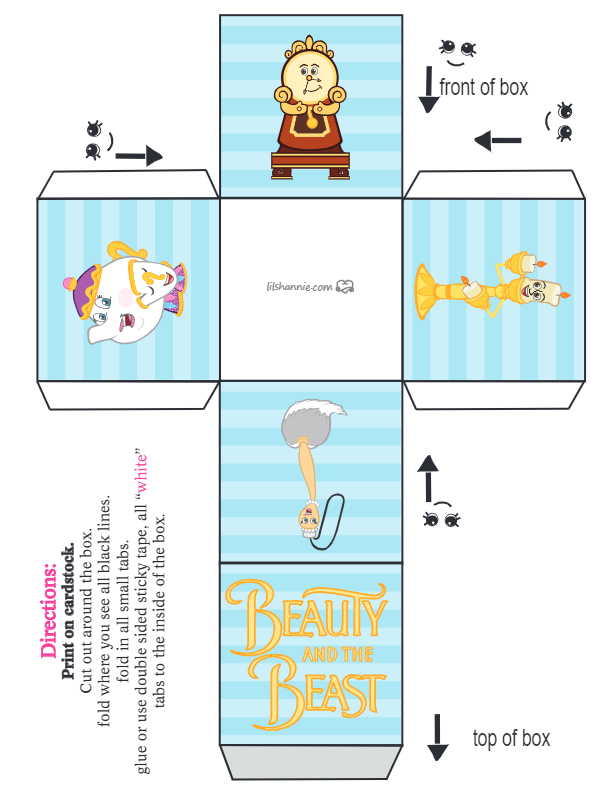 front of box

lilshannie.com

Directions:
Print on cardstock.
Cut out around the box.
fold where you see all black lines.
fold in all small tabs.
glue or use double sided sticky tape, all "white" tabs to the inside of the box.

BEAUTY AND THE BEAST

top of box