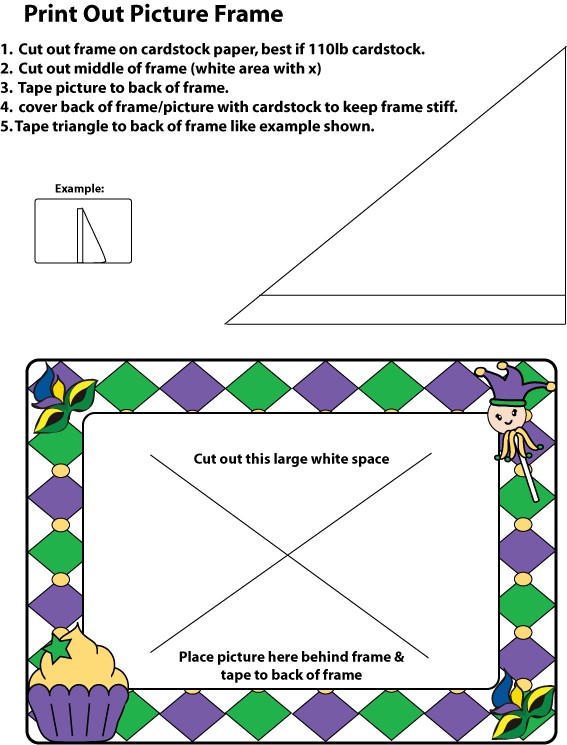 Print Out Picture Frame

1. Cut out frame on cardstock paper, best if 110lb cardstock.
2. Cut out middle of frame (white area with x)
3. Tape picture to back of frame.
4. cover back of frame/picture with cardstock to keep frame stiff.
5. Tape triangle to back of frame like example shown.

Example:

Cut out this large white space

Place picture here behind frame & tape to back of frame