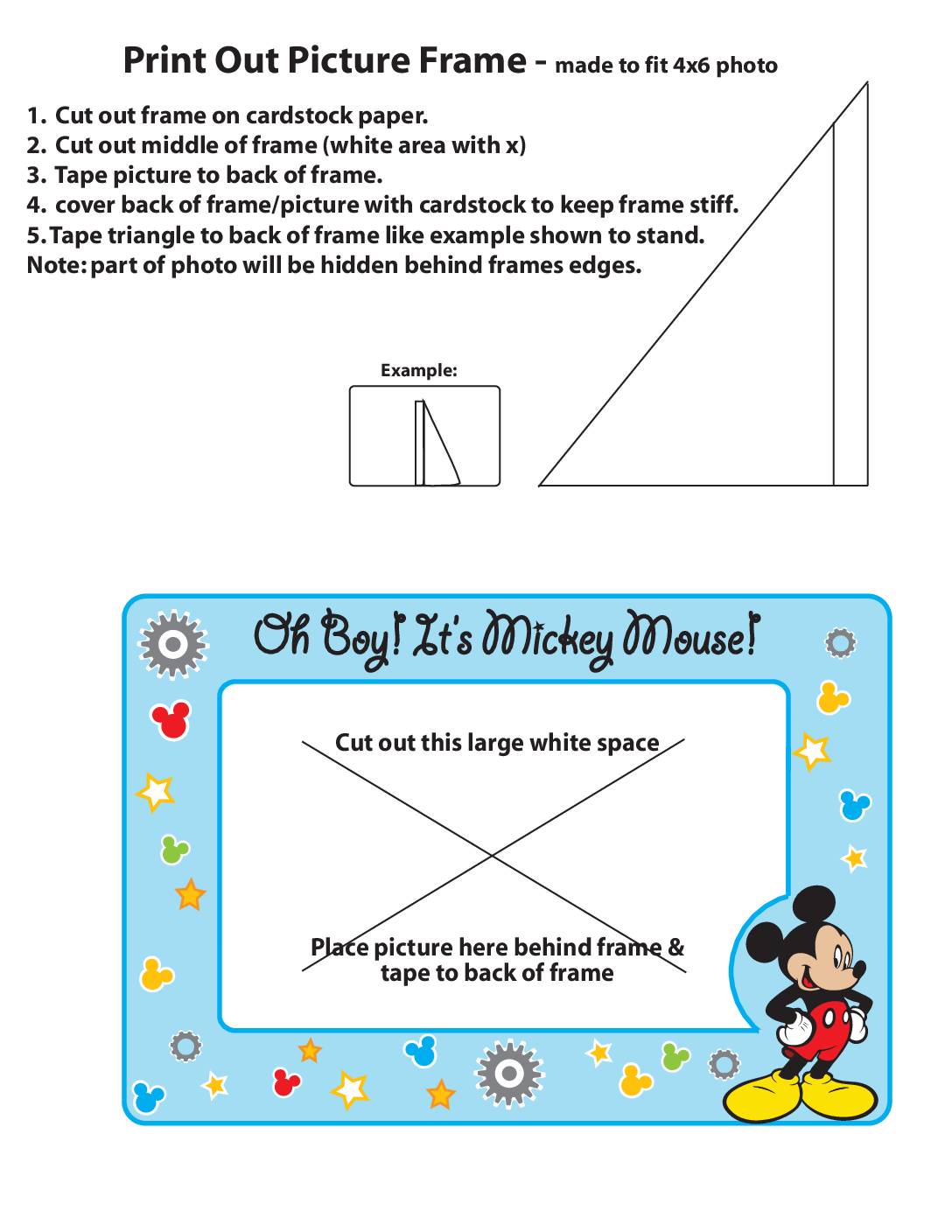 Print Out Picture Frame - made to fit 4x6 photo

1. Cut out frame on cardstock paper.
2. Cut out middle of frame (white area with x)
3. Tape picture to back of frame.
4. cover back of frame/picture with cardstock to keep frame stiff.
5. Tape triangle to back of frame like example shown to stand.
Note: part of photo will be hidden behind frames edges.

Example:

Oh Boy! It's Mickey Mouse!

Cut out this large white space

Place picture here behind frame & tape to back of frame