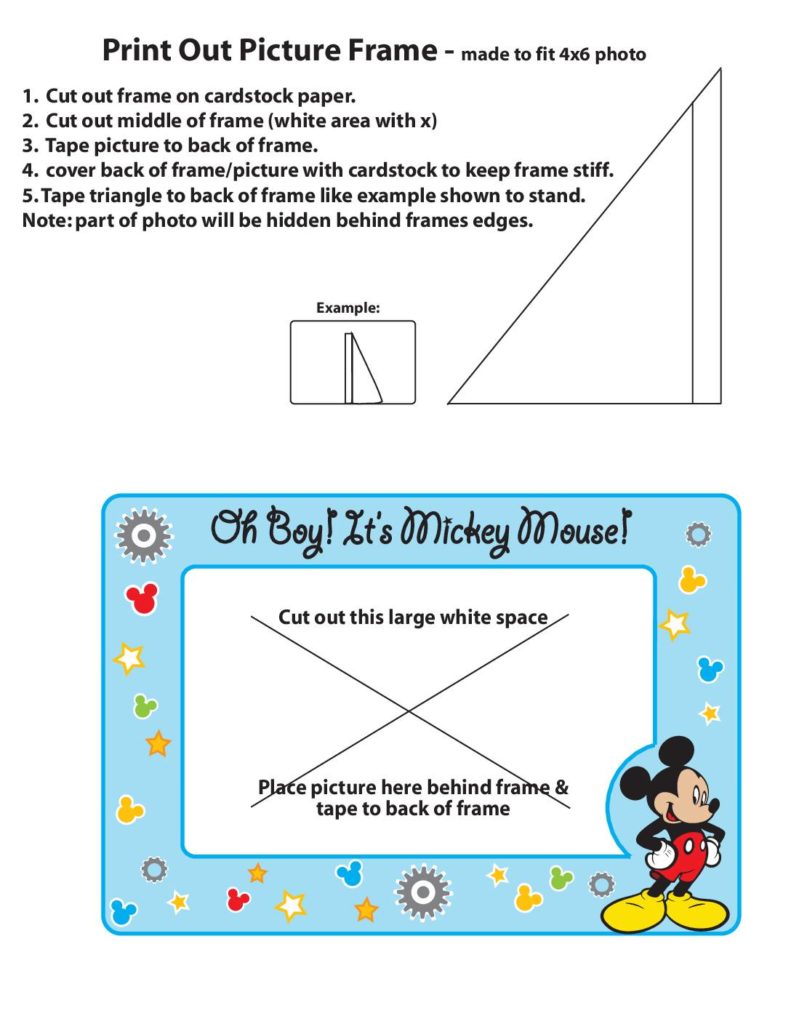 Print Out Picture Frame - made to fit 4x6 photo

1. Cut out frame on cardstock paper.
2. Cut out middle of frame (white area with x)
3. Tape picture to back of frame.
4. cover back of frame/picture with cardstock to keep frame stiff.
5. Tape triangle to back of frame like example shown to stand.
Note: part of photo will be hidden behind frames edges.

Example:

Oh Boy! It's Mickey Mouse!

Cut out this large white space

Place picture here behind frame & tape to back of frame