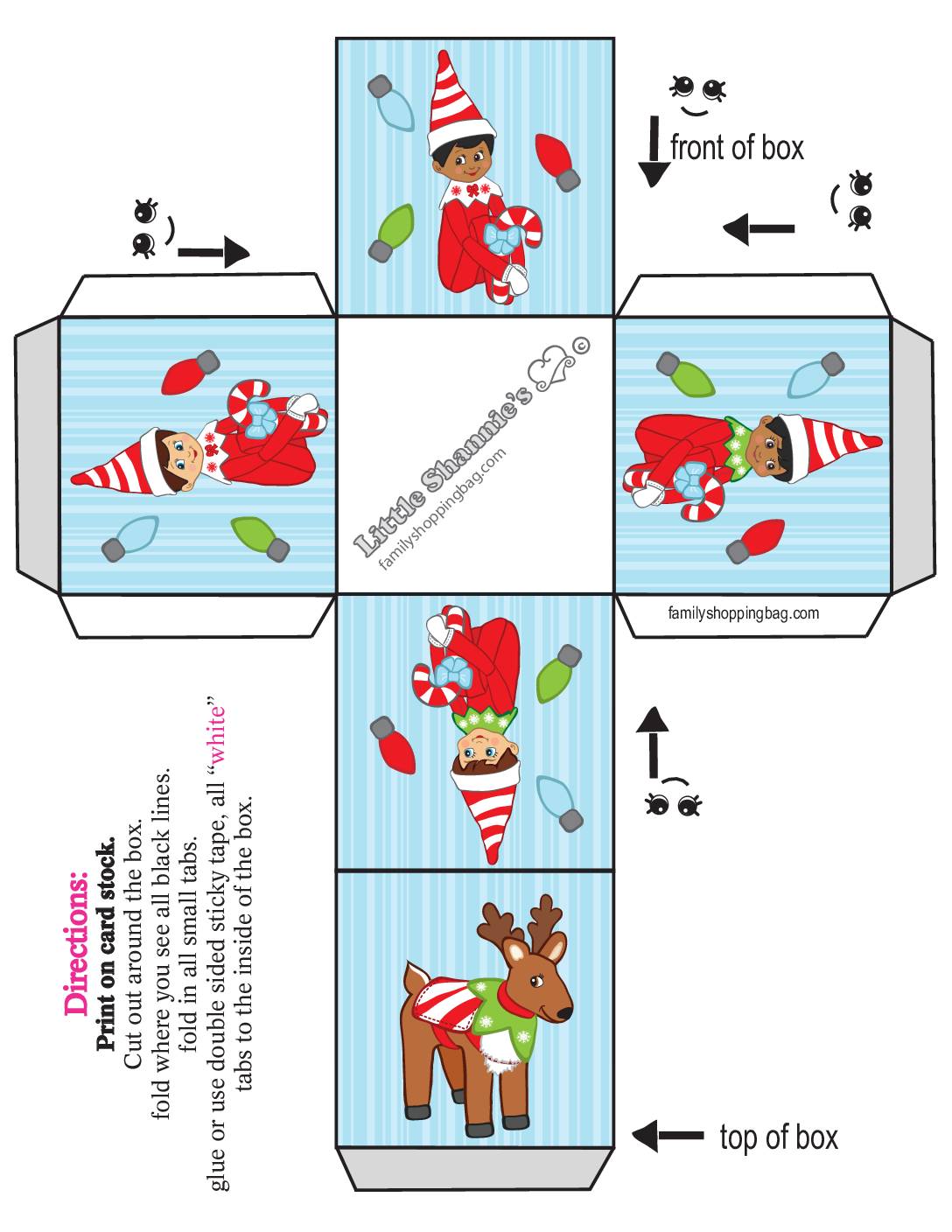 front of box

Little Shannie's ©
familyshoppingbag.com

familyshoppingbag.com

Directions:
Print on card stock.
Cut out around the box.
fold where you see all black lines.
fold in all small tabs.
glue or use double sided sticky tape, all "white" tabs to the inside of the box.

top of box