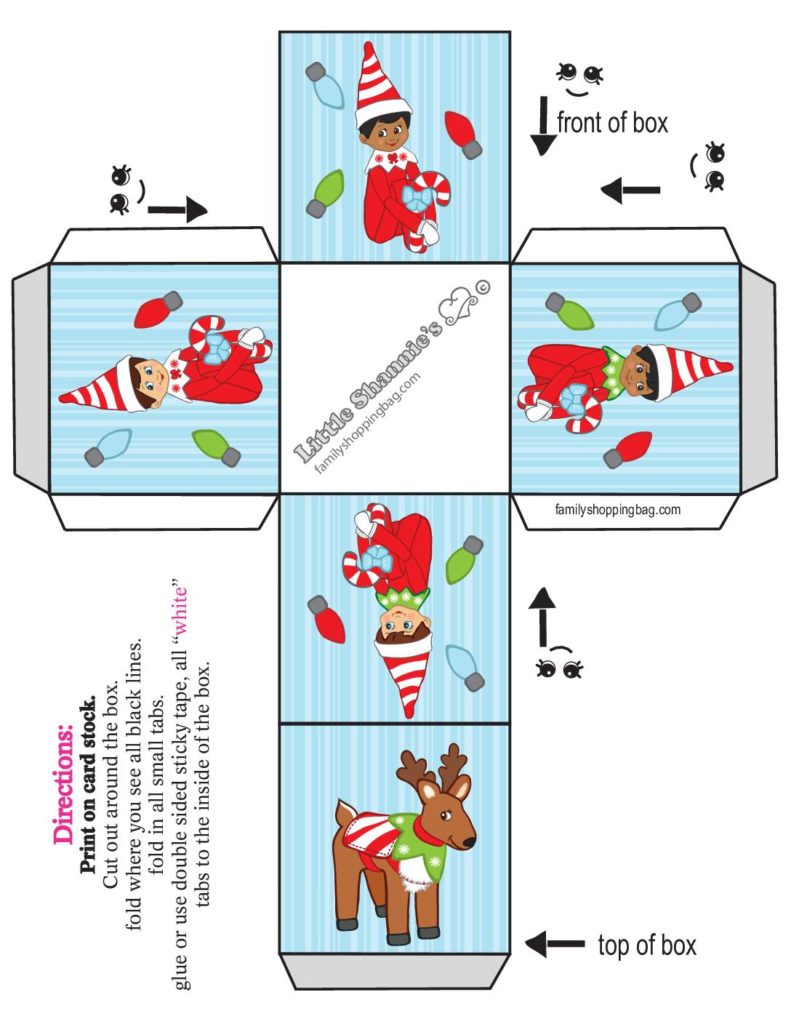 front of box

Little Shannie's ©
familyshoppingbag.com

familyshoppingbag.com

Directions:
Print on card stock.
Cut out around the box.
fold where you see all black lines.
fold in all small tabs.
glue or use double sided sticky tape, all "white" tabs to the inside of the box.

top of box