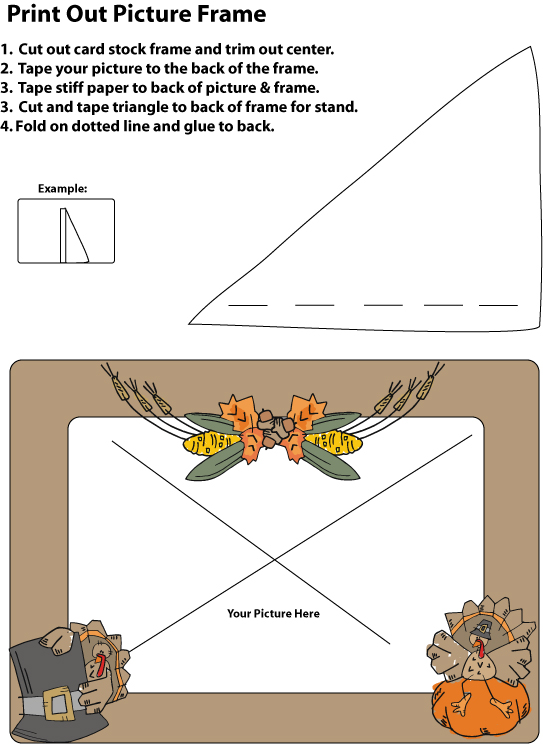 Print Out Picture Frame

1. Cut out card stock frame and trim out center.
2. Tape your picture to the back of the frame.
3. Tape stiff paper to back of picture & frame.
3. Cut and tape triangle to back of frame for stand.
4. Fold on dotted line and glue to back.

Example:

Your Picture Here