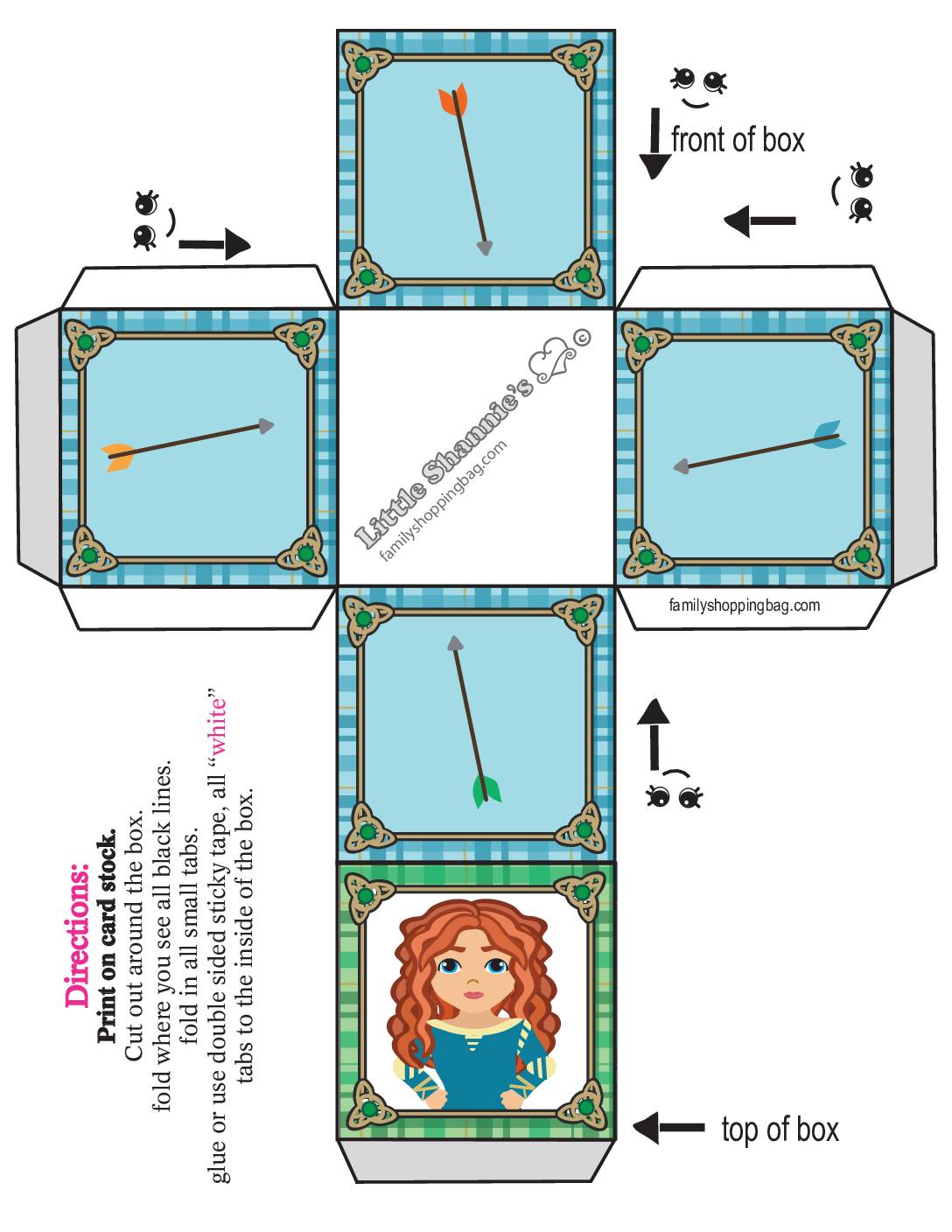 front of box

Little Shannie's ©
familyshoppingbag.com

familyshoppingbag.com

Directions:
Print on card stock.
Cut out around the box.
fold where you see all black lines.
fold in all small tabs.
glue or use double sided sticky tape, all "white" tabs to the inside of the box.

top of box