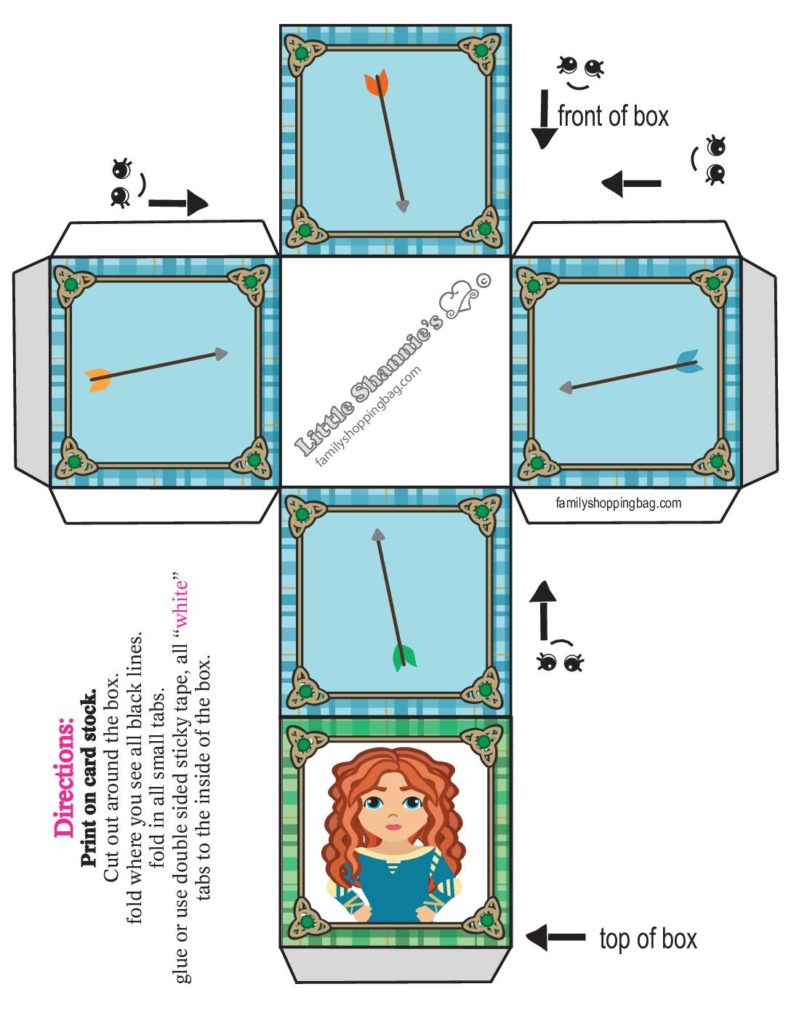 front of box

Little Shannie's ©
familyshoppingbag.com

familyshoppingbag.com

Directions:
Print on card stock.
Cut out around the box.
fold where you see all black lines.
fold in all small tabs.
glue or use double sided sticky tape, all "white" tabs to the inside of the box.

top of box