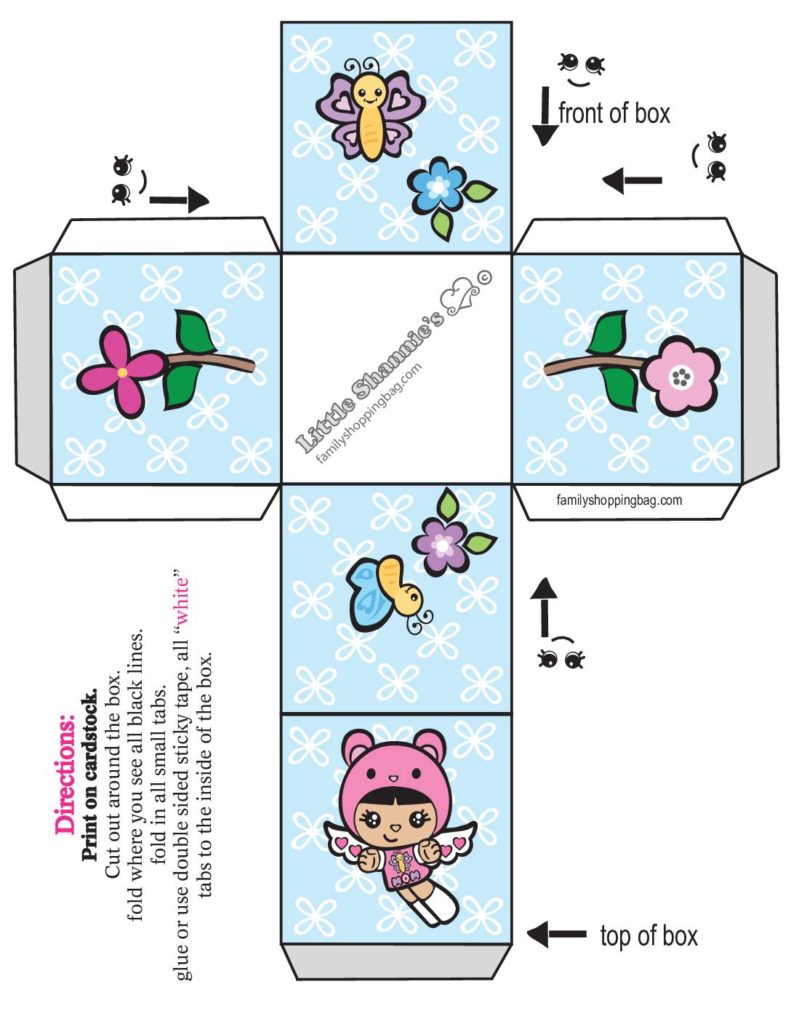 front of box

Little Shannie's ©
familyshoppingbag.com

familyshoppingbag.com

Directions:
Print on cardstock.
Cut out around the box.
fold where you see all black lines.
fold in all small tabs.
glue or use double sided sticky tape, all "white" tabs to the inside of the box.

MOM

top of box