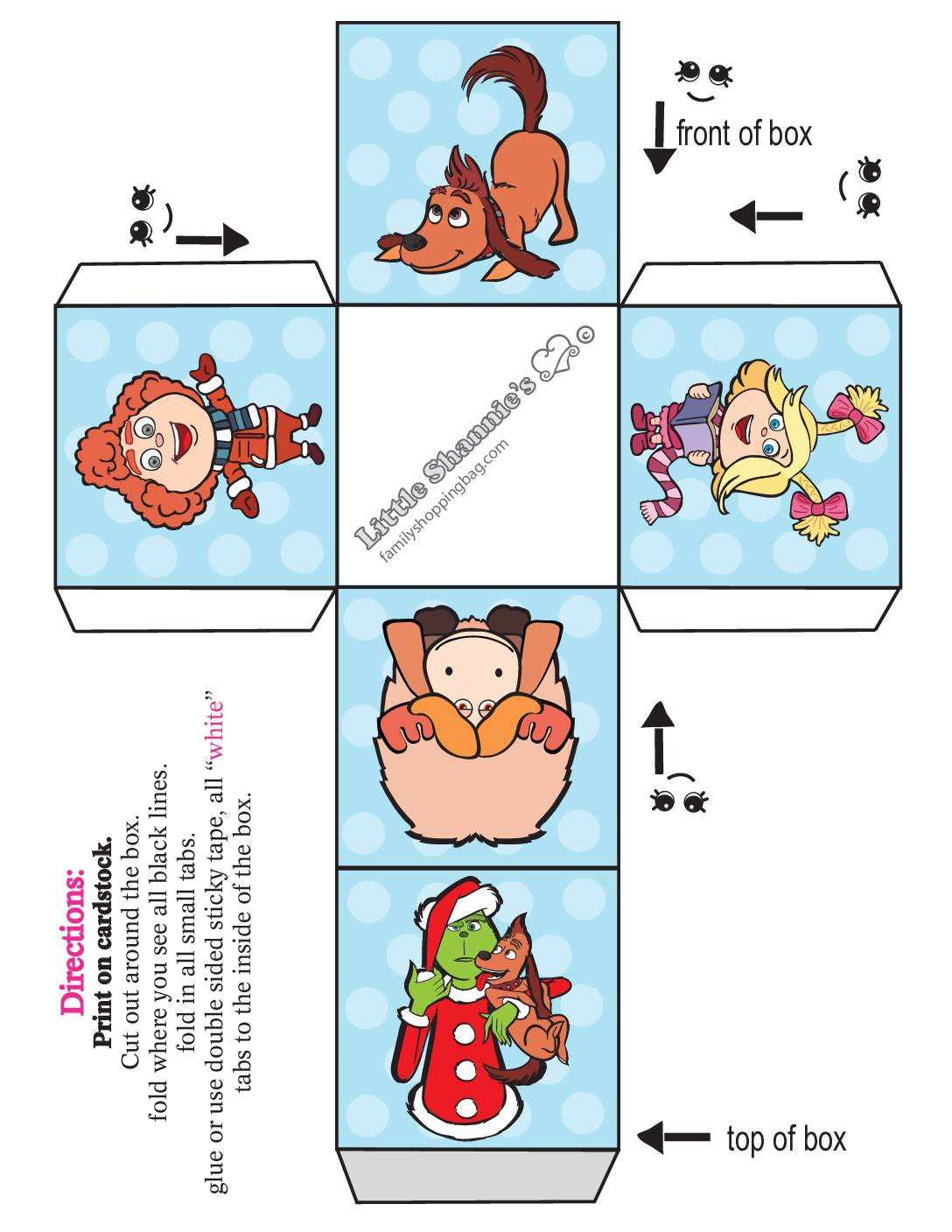 front of box

Little Shannie's ©
familyshoppingbag.com

Directions:
Print on cardstock.
Cut out around the box.
fold where you see all black lines.
fold in all small tabs.
glue or use double sided sticky tape, all "white" tabs to the inside of the box.

top of box