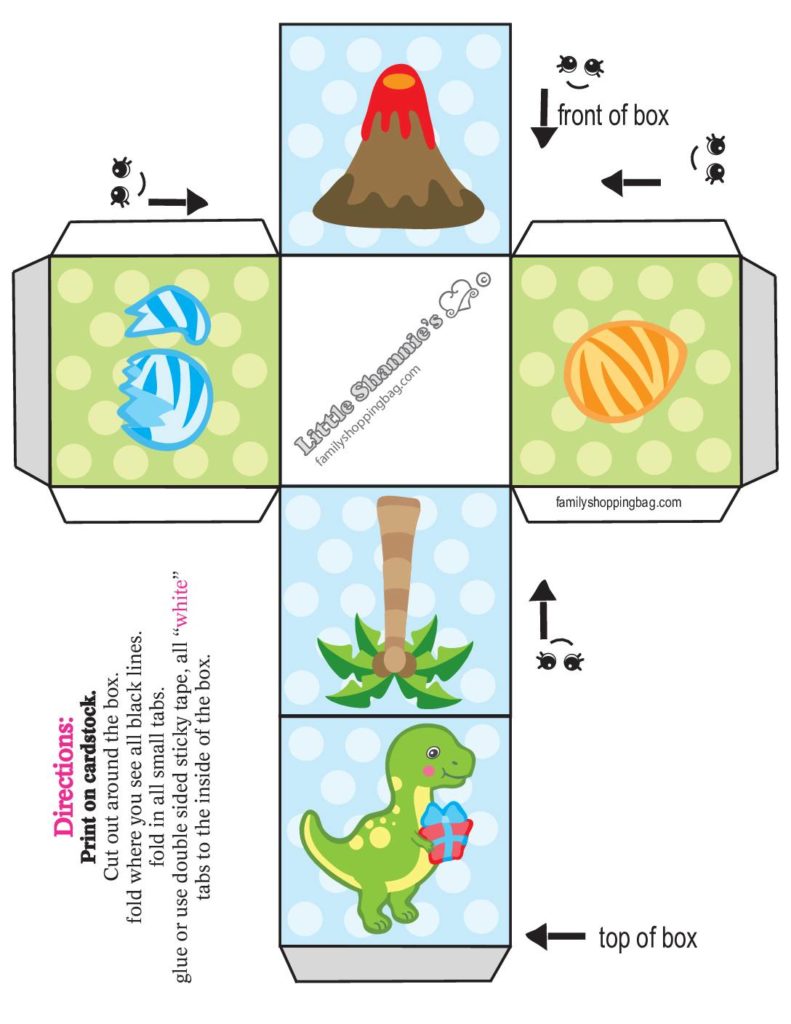 front of box

Little Shannie's ©
familyshoppingbag.com

familyshoppingbag.com

Directions:
Print on cardstock.
Cut out around the box.
fold where you see all black lines.
fold in all small tabs.
glue or use double sided sticky tape, all "white" tabs to the inside of the box.

top of box