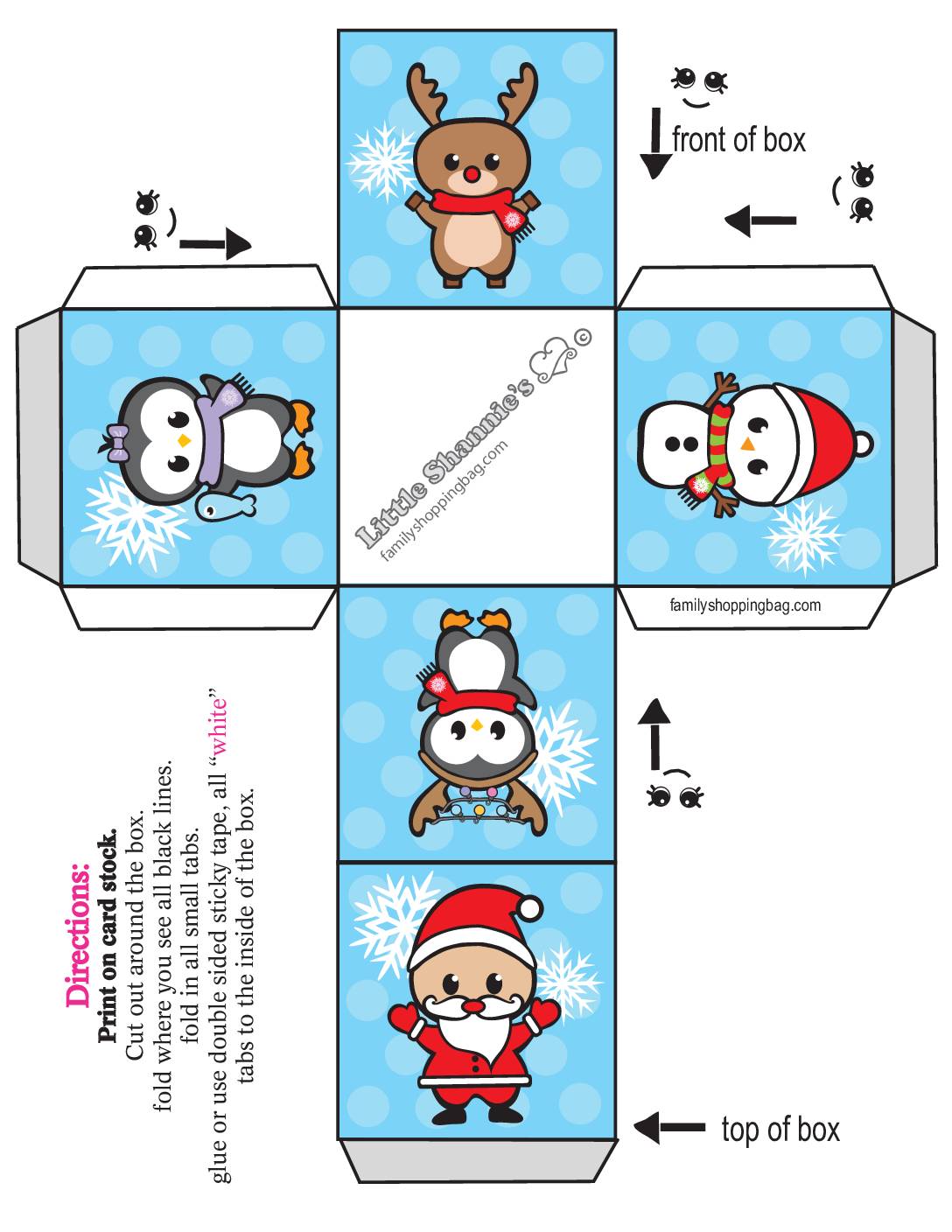 front of box

Little Shannie's ©
familyshoppingbag.com

familyshoppingbag.com

Directions:
Print on card stock.
Cut out around the box.
fold where you see all black lines.
fold in all small tabs.
glue or use double sided sticky tape, all "white" tabs to the inside of the box.

top of box