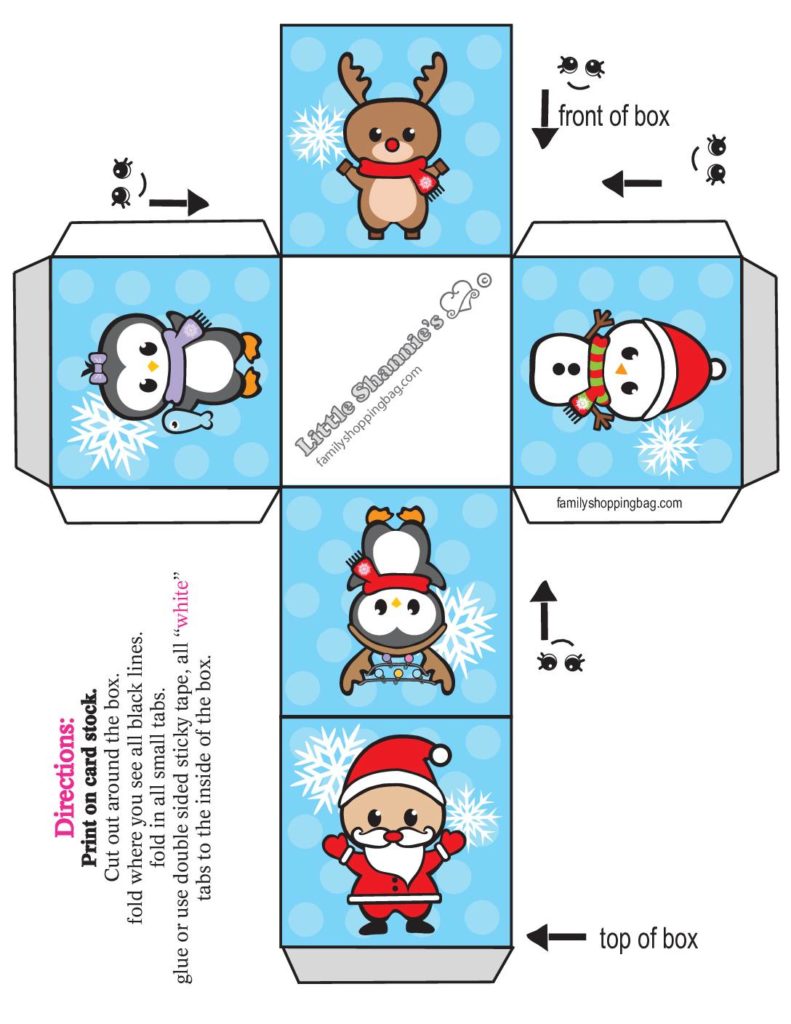 front of box

Little Shannie's ©
familyshoppingbag.com

familyshoppingbag.com

Directions:
Print on card stock.
Cut out around the box.
fold where you see all black lines.
fold in all small tabs.
glue or use double sided sticky tape, all "white" tabs to the inside of the box.

top of box