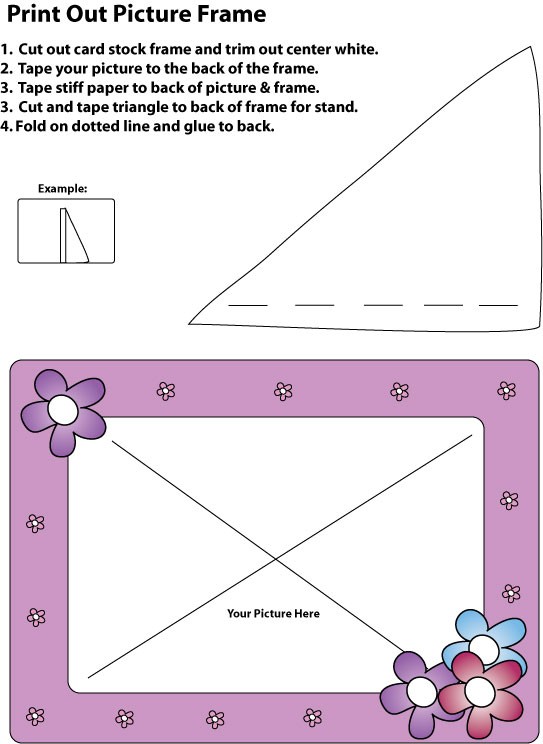 Print Out Picture Frame

1. Cut out card stock frame and trim out center white.
2. Tape your picture to the back of the frame.
3. Tape stiff paper to back of picture & frame.
3. Cut and tape triangle to back of frame for stand.
4. Fold on dotted line and glue to back.

Example:

Your Picture Here