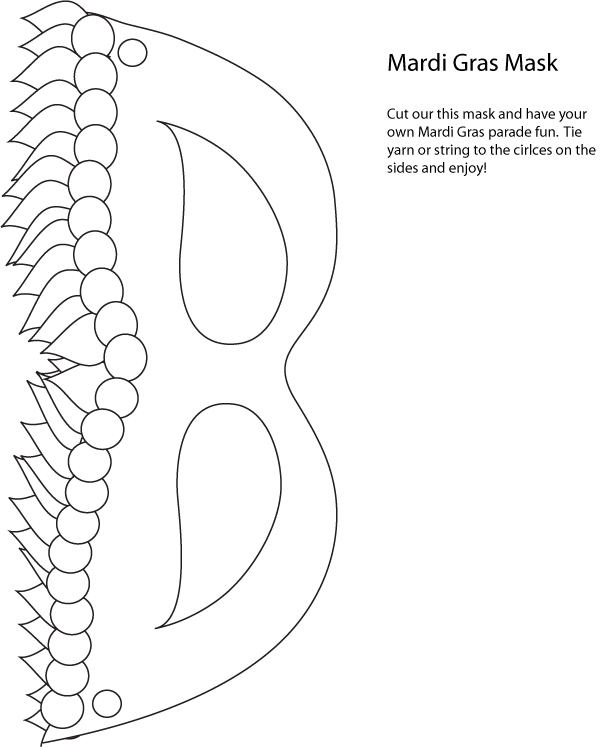 Mardi Gras Mask

Cut our this mask and have your own Mardi Gras parade fun. Tie yarn or string to the cirlces on the sides and enjoy!