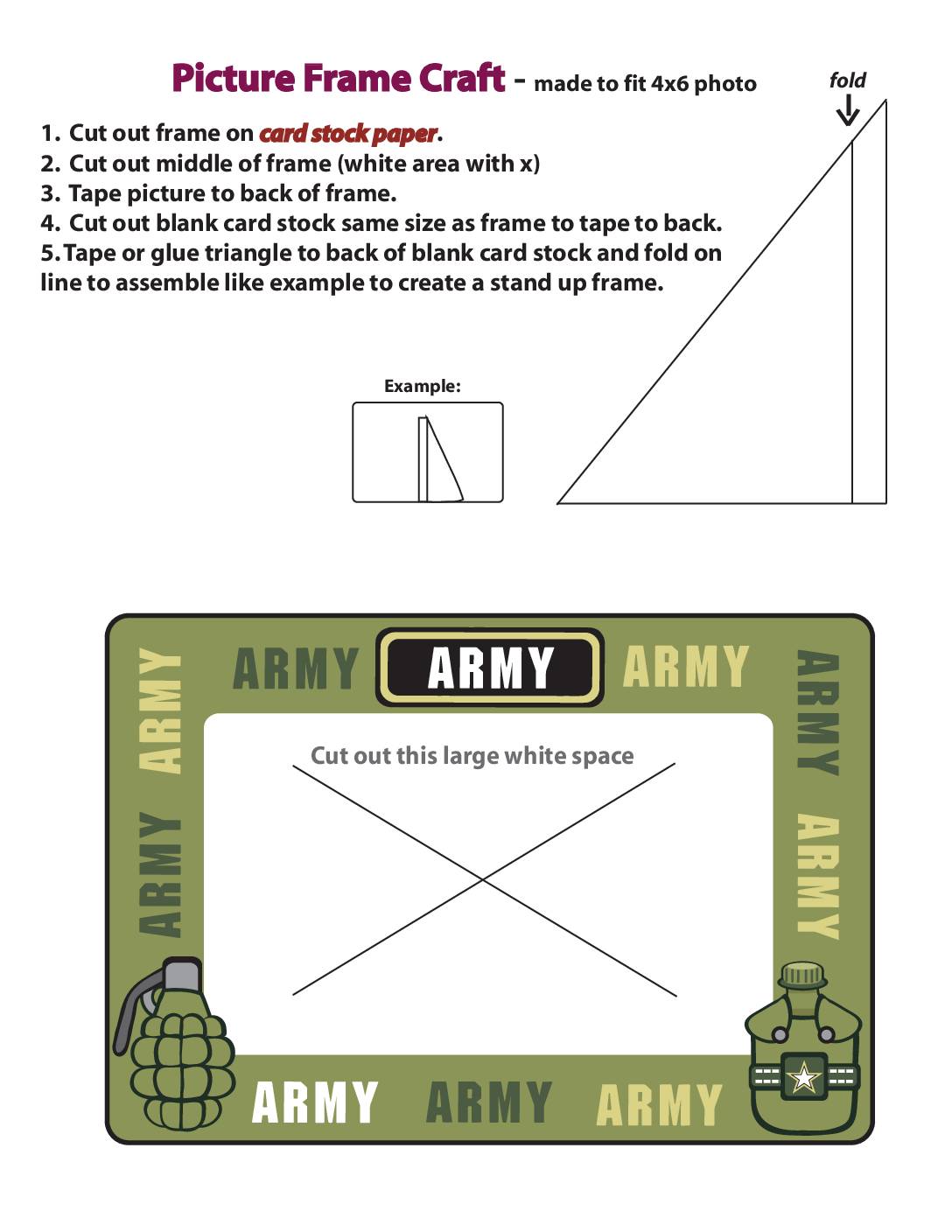 Picture Frame Craft - made to fit 4x6 photo

fold

1. Cut out frame on card stock paper.
2. Cut out middle of frame (white area with x)
3. Tape picture to back of frame.
4. Cut out blank card stock same size as frame to tape to back.
5. Tape or glue triangle to back of blank card stock and fold on line to assemble like example to create a stand up frame.

Example:

ARMY ARMY ARMY

ARMY ARMY

ARMY ARMY

Cut out this large white space

ARMY ARMY ARMY