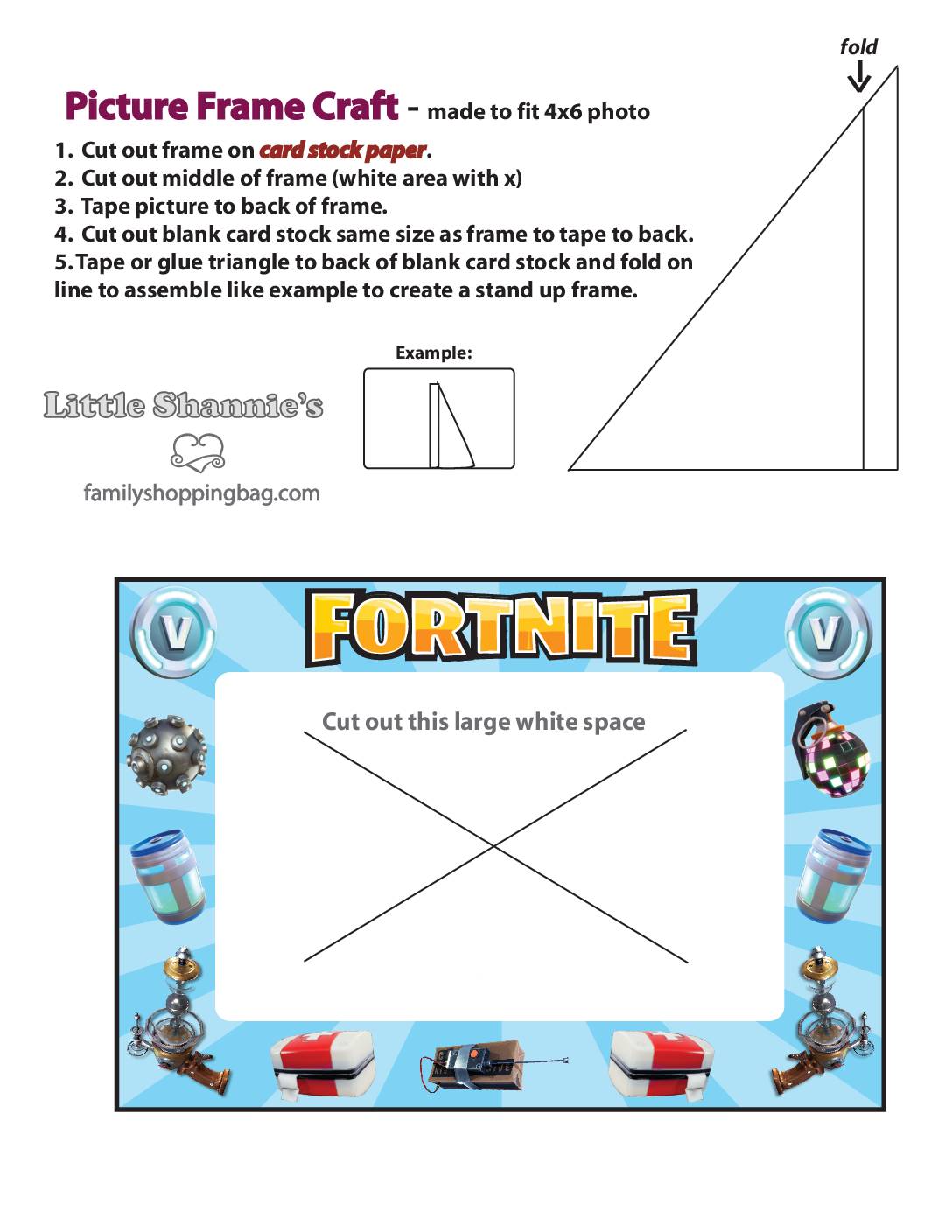 fold

Picture Frame Craft - made to fit 4x6 photo

1. Cut out frame on card stock paper.
2. Cut out middle of frame (white area with x)
3. Tape picture to back of frame.
4. Cut out blank card stock same size as frame to tape to back.
5. Tape or glue triangle to back of blank card stock and fold on line to assemble like example to create a stand up frame.

Example:

Little Shannie's

familyshoppingbag.com

V

FORTNITE

V

Cut out this large white space