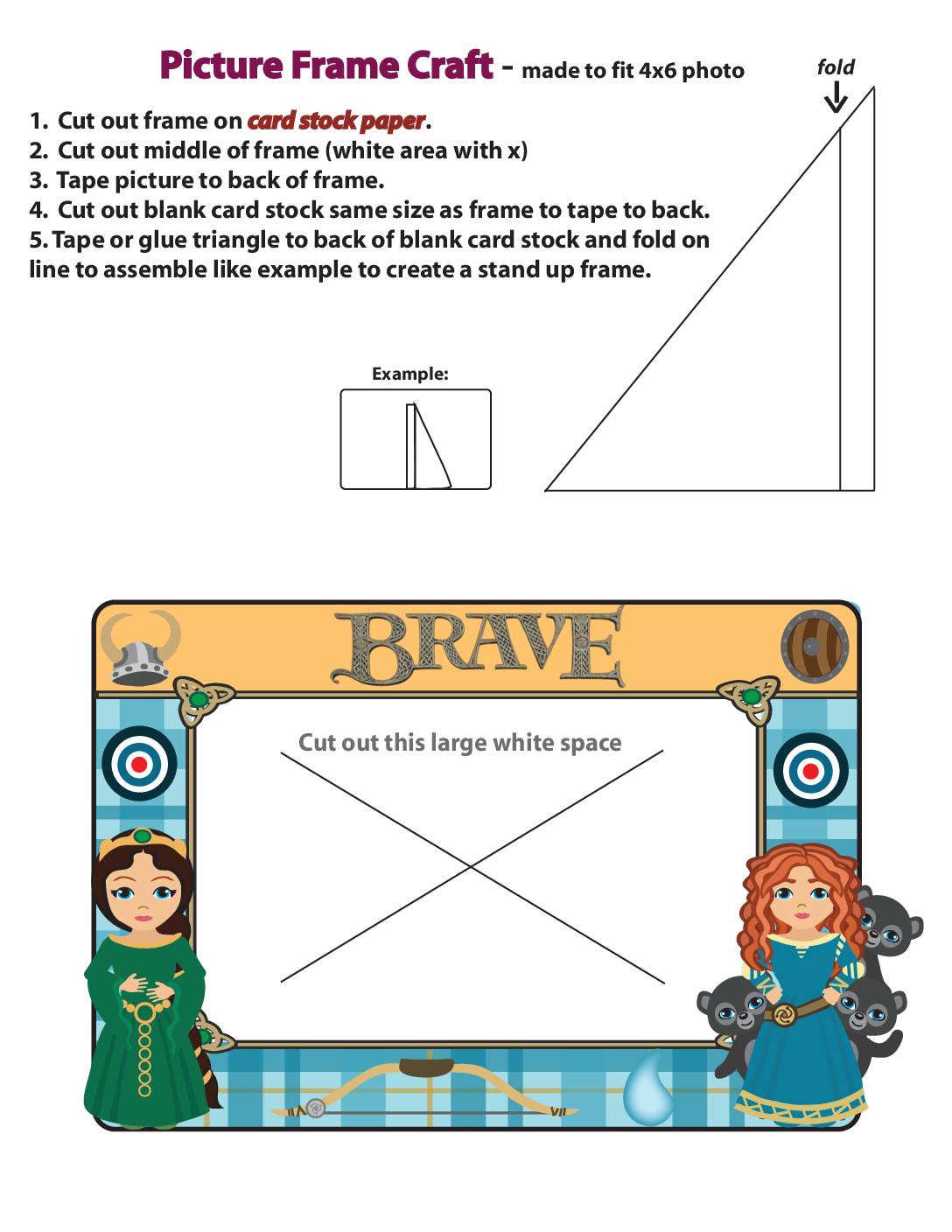 Picture Frame Craft - made to fit 4x6 photo

fold

1. Cut out frame on card stock paper.
2. Cut out middle of frame (white area with x)
3. Tape picture to back of frame.
4. Cut out blank card stock same size as frame to tape to back.
5. Tape or glue triangle to back of blank card stock and fold on line to assemble like example to create a stand up frame.

Example:

BRAVE

Cut out this large white space