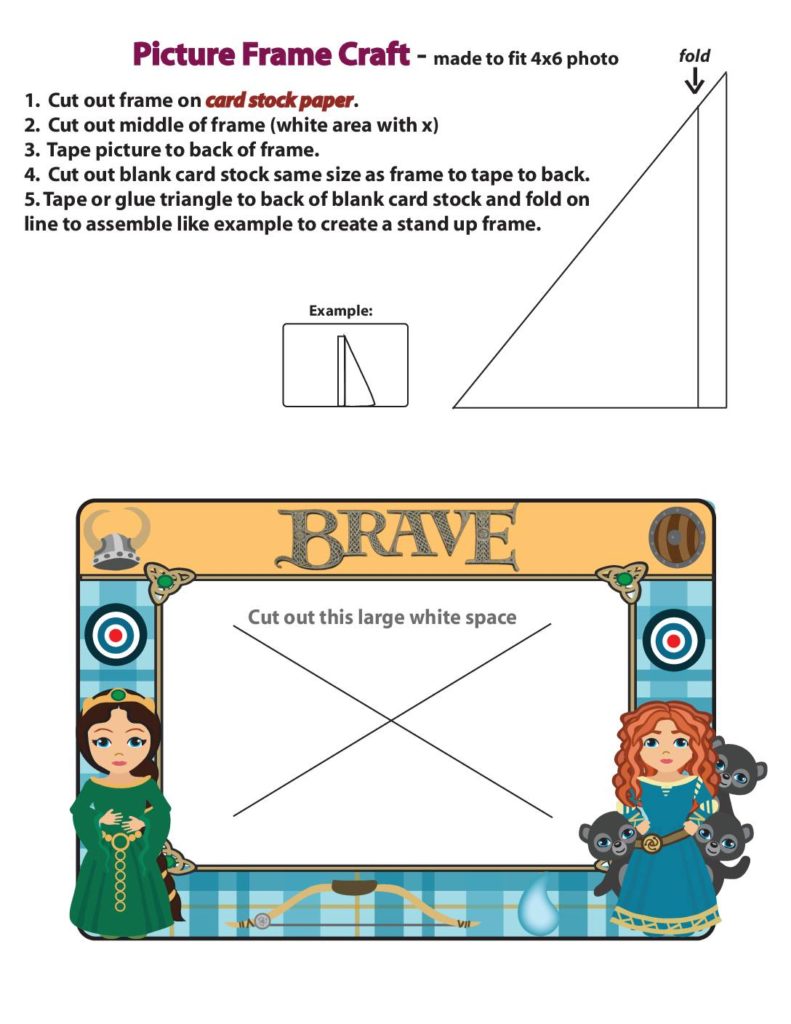 Picture Frame Craft - made to fit 4x6 photo

fold

1. Cut out frame on card stock paper.
2. Cut out middle of frame (white area with x)
3. Tape picture to back of frame.
4. Cut out blank card stock same size as frame to tape to back.
5. Tape or glue triangle to back of blank card stock and fold on line to assemble like example to create a stand up frame.

Example:

BRAVE

Cut out this large white space