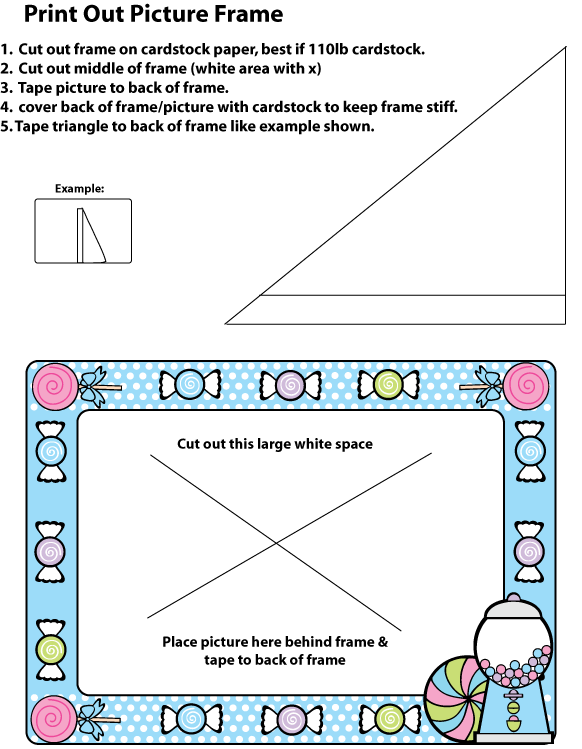 Print Out Picture Frame

1. Cut out frame on cardstock paper, best if 110lb cardstock.
2. Cut out middle of frame (white area with x)
3. Tape picture to back of frame.
4. cover back of frame/picture with cardstock to keep frame stiff.
5. Tape triangle to back of frame like example shown.

Example:

Cut out this large white space

Place picture here behind frame & tape to back of frame