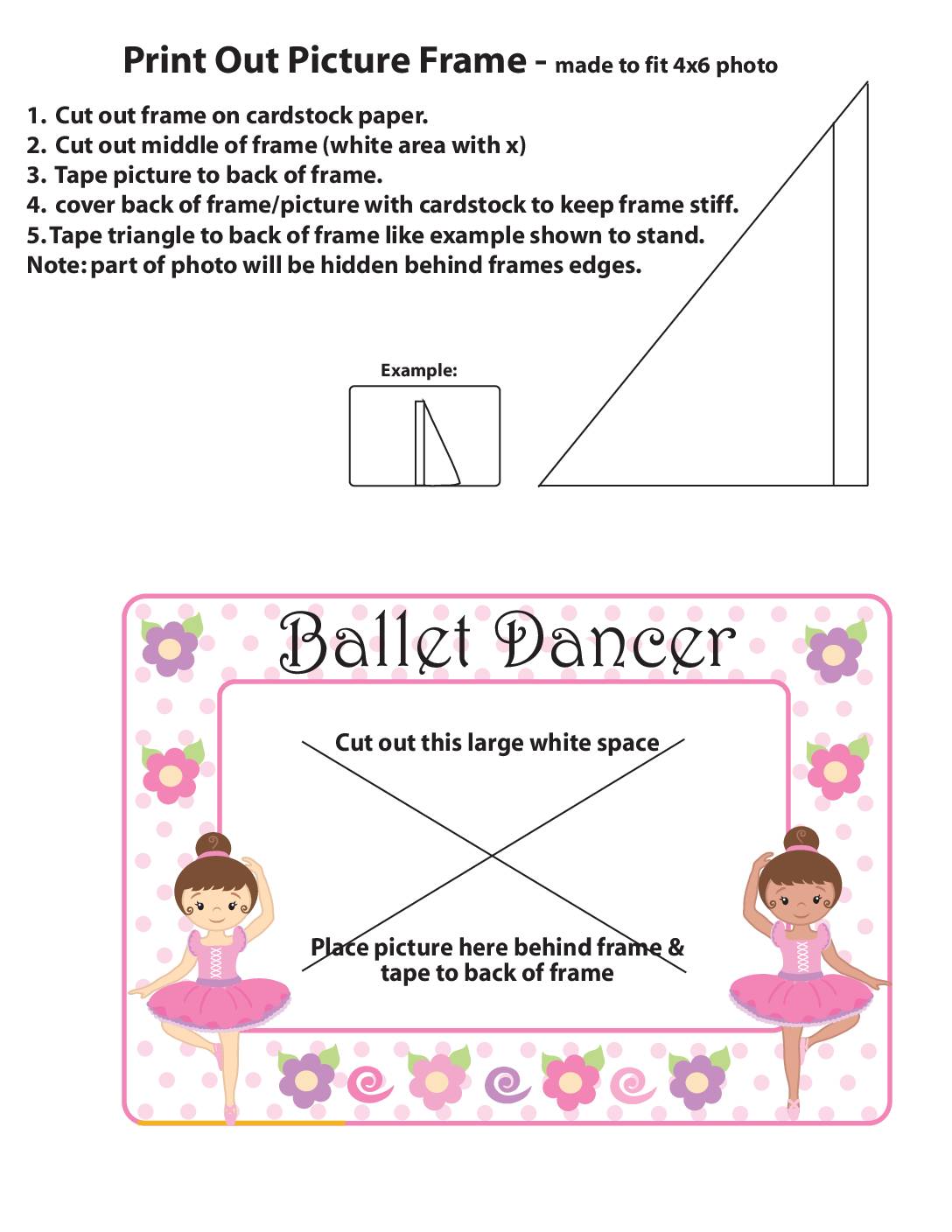 Print Out Picture Frame - made to fit 4x6 photo

1. Cut out frame on cardstock paper.
2. Cut out middle of frame (white area with x)
3. Tape picture to back of frame.
4. cover back of frame/picture with cardstock to keep frame stiff.
5. Tape triangle to back of frame like example shown to stand.
Note: part of photo will be hidden behind frames edges.

Example:

Ballet Dancer

Cut out this large white space

Place picture here behind frame & tape to back of frame