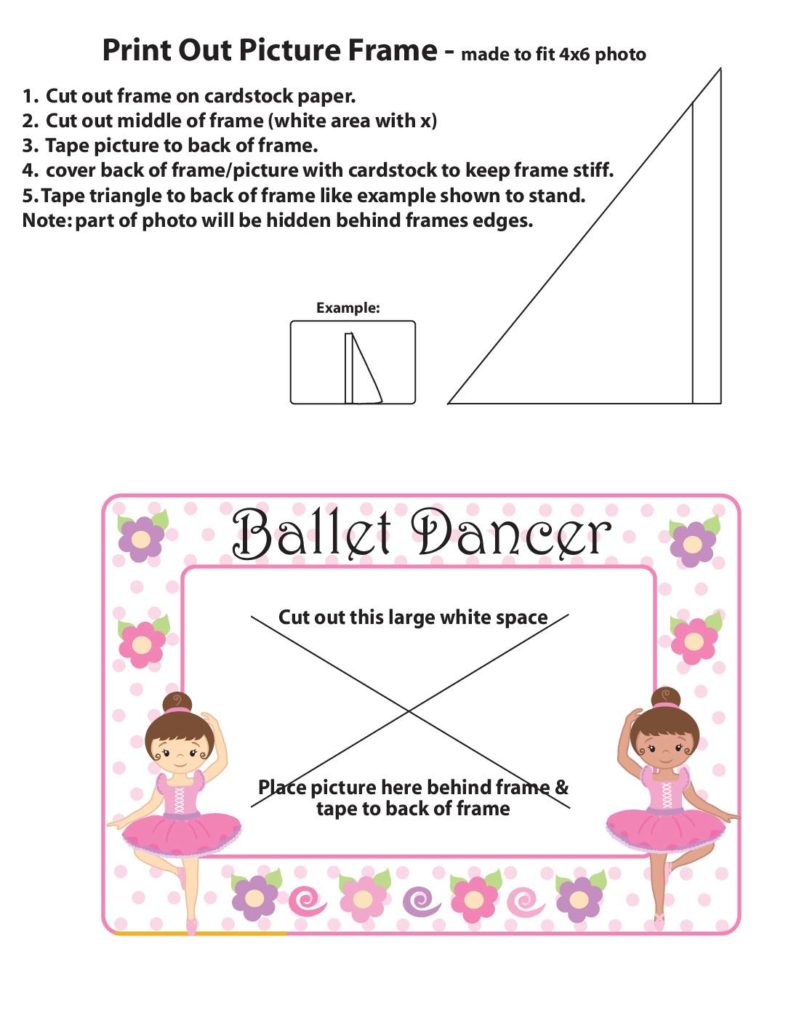 Print Out Picture Frame - made to fit 4x6 photo

1. Cut out frame on cardstock paper.
2. Cut out middle of frame (white area with x)
3. Tape picture to back of frame.
4. cover back of frame/picture with cardstock to keep frame stiff.
5. Tape triangle to back of frame like example shown to stand.
Note: part of photo will be hidden behind frames edges.

Example:

Ballet Dancer

Cut out this large white space

Place picture here behind frame & tape to back of frame