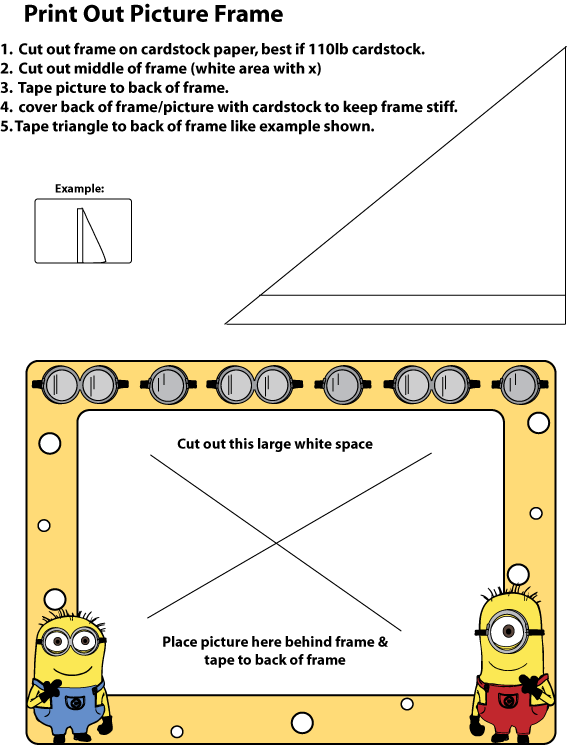 Print Out Picture Frame

1. Cut out frame on cardstock paper, best if 110lb cardstock.
2. Cut out middle of frame (white area with x)
3. Tape picture to back of frame.
4. cover back of frame/picture with cardstock to keep frame stiff.
5. Tape triangle to back of frame like example shown.

Example:

Cut out this large white space

Place picture here behind frame & tape to back of frame