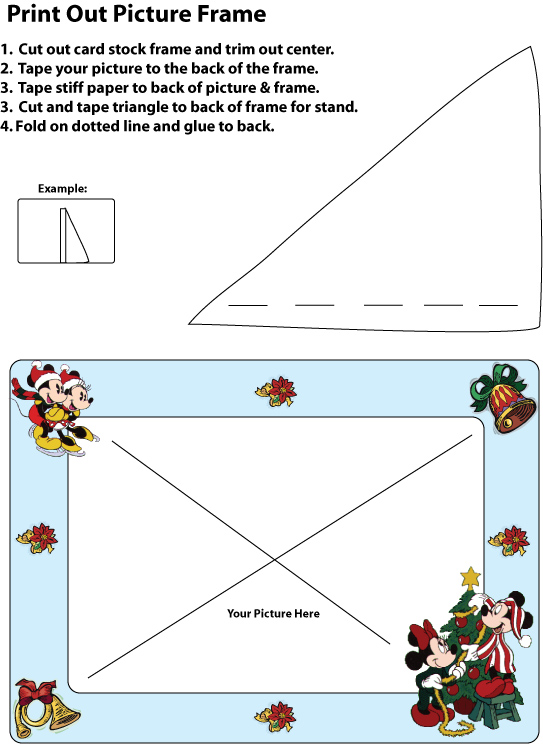 Print Out Picture Frame

1. Cut out card stock frame and trim out center.
2. Tape your picture to the back of the frame.
3. Tape stiff paper to back of picture & frame.
3. Cut and tape triangle to back of frame for stand.
4. Fold on dotted line and glue to back.

Example:

Your Picture Here