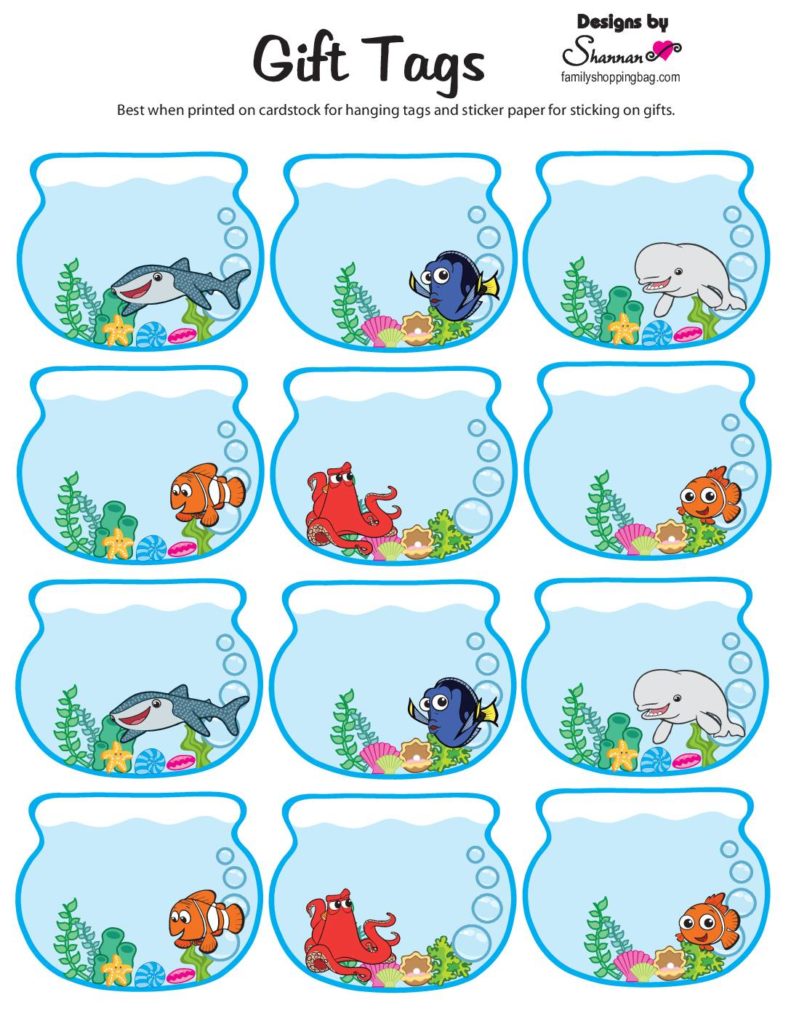 Gift Tags

Designs by
Shannan
familyshoppingbag.com

Best when printed on cardstock for hanging tags and sticker paper for sticking on gifts.