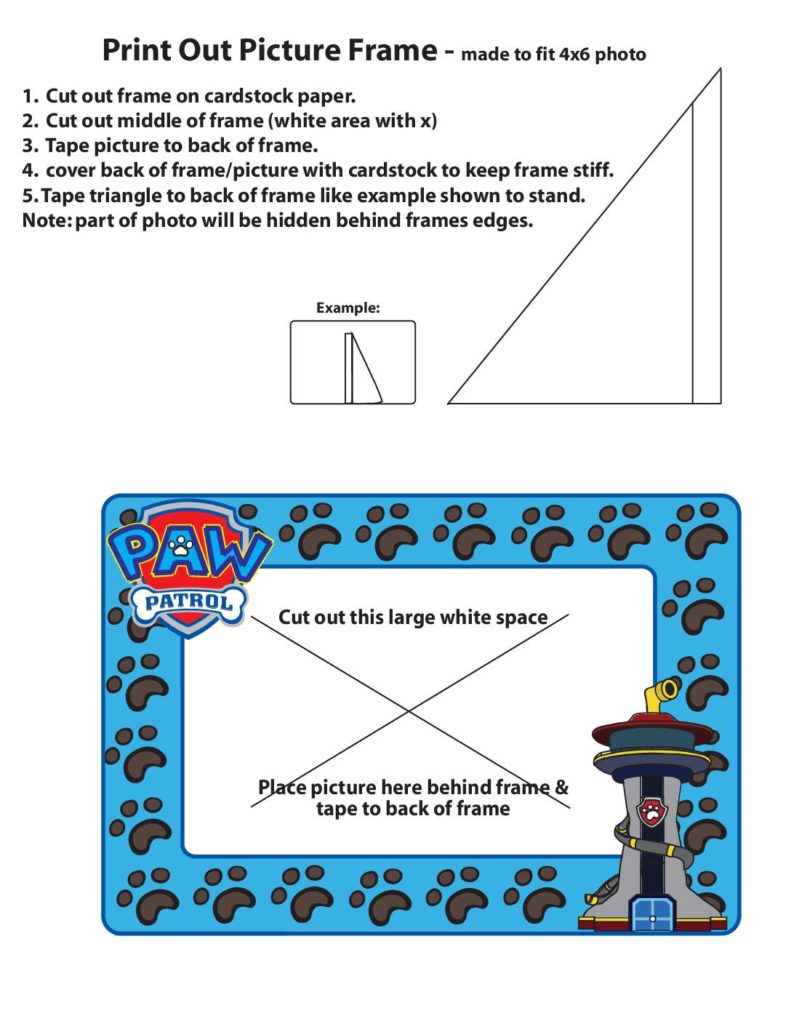 Print Out Picture Frame - made to fit 4x6 photo

1. Cut out frame on cardstock paper.
2. Cut out middle of frame (white area with x)
3. Tape picture to back of frame.
4. cover back of frame/picture with cardstock to keep frame stiff.
5. Tape triangle to back of frame like example shown to stand.
Note: part of photo will be hidden behind frames edges.

Example:

PAW PATROL

Cut out this large white space

Place picture here behind frame & tape to back of frame