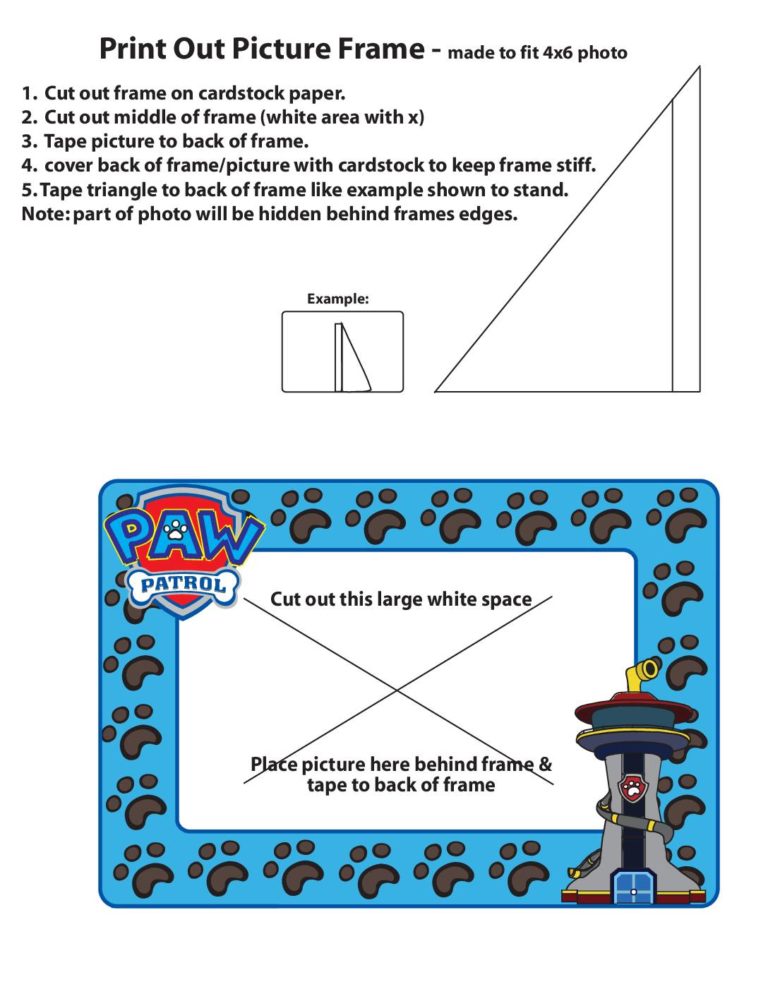 Print Out Picture Frame - made to fit 4x6 photo

1. Cut out frame on cardstock paper.
2. Cut out middle of frame (white area with x)
3. Tape picture to back of frame.
4. cover back of frame/picture with cardstock to keep frame stiff.
5. Tape triangle to back of frame like example shown to stand.
Note: part of photo will be hidden behind frames edges.

Example:

PAW PATROL

Cut out this large white space

Place picture here behind frame & tape to back of frame