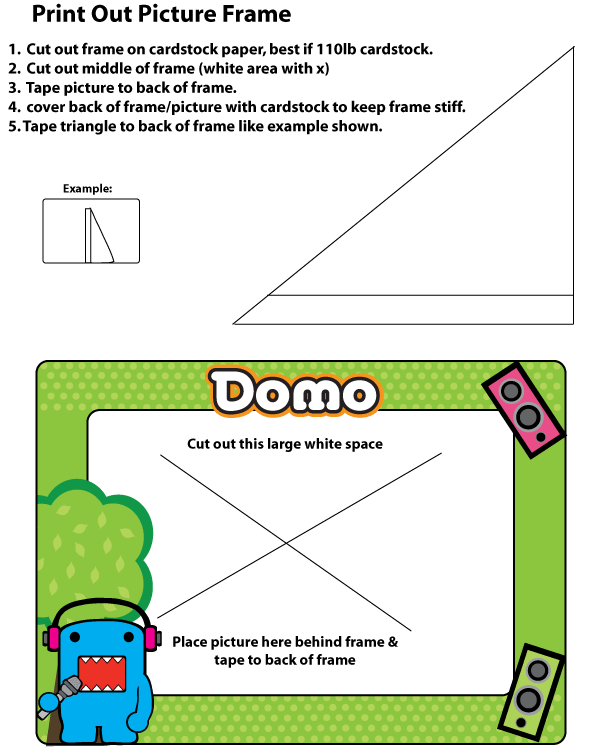 Print Out Picture Frame

1. Cut out frame on cardstock paper, best if 110lb cardstock.
2. Cut out middle of frame (white area with x)
3. Tape picture to back of frame.
4. cover back of frame/picture with cardstock to keep frame stiff.
5. Tape triangle to back of frame like example shown.

Example:

Domo

Cut out this large white space

Place picture here behind frame & tape to back of frame