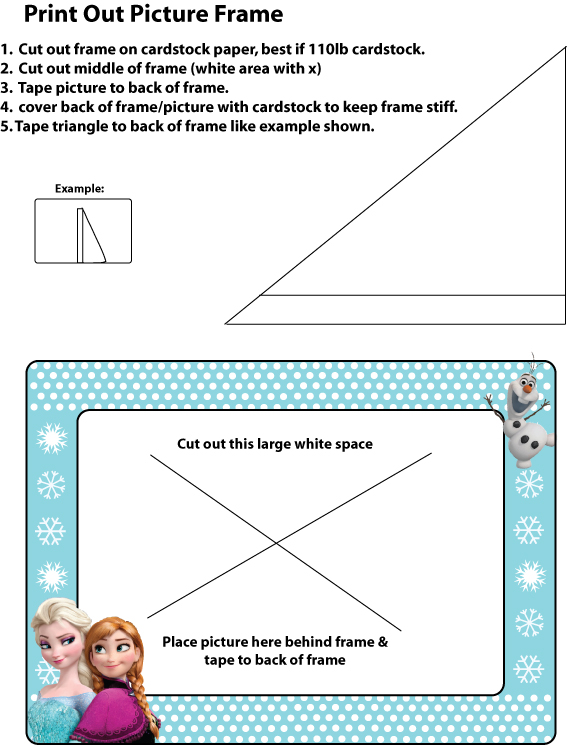 Print Out Picture Frame

1. Cut out frame on cardstock paper, best if 110lb cardstock.
2. Cut out middle of frame (white area with x)
3. Tape picture to back of frame.
4. cover back of frame/picture with cardstock to keep frame stiff.
5. Tape triangle to back of frame like example shown.

Example:

Cut out this large white space

Place picture here behind frame & tape to back of frame