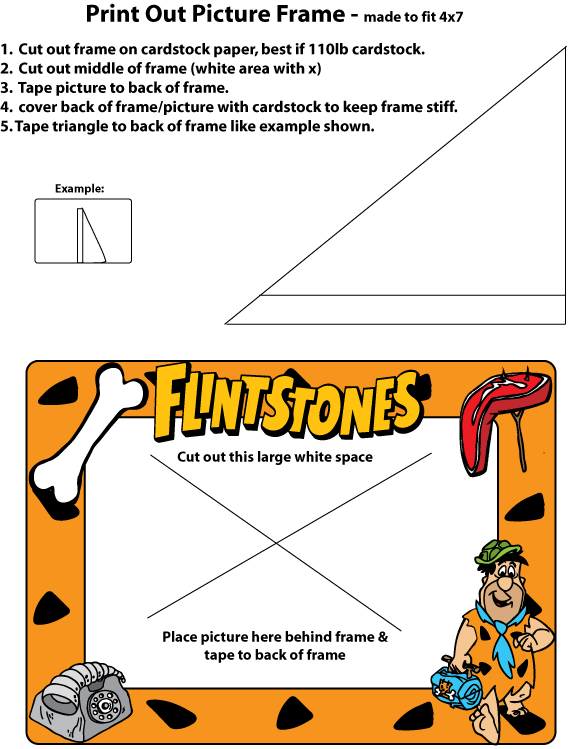 Print Out Picture Frame - made to fit 4x7

1. Cut out frame on cardstock paper, best if 110lb cardstock.
2. Cut out middle of frame (white area with x)
3. Tape picture to back of frame.
4. cover back of frame/picture with cardstock to keep frame stiff.
5. Tape triangle to back of frame like example shown.

Example:

FLINTSTONES

Cut out this large white space

Place picture here behind frame & tape to back of frame