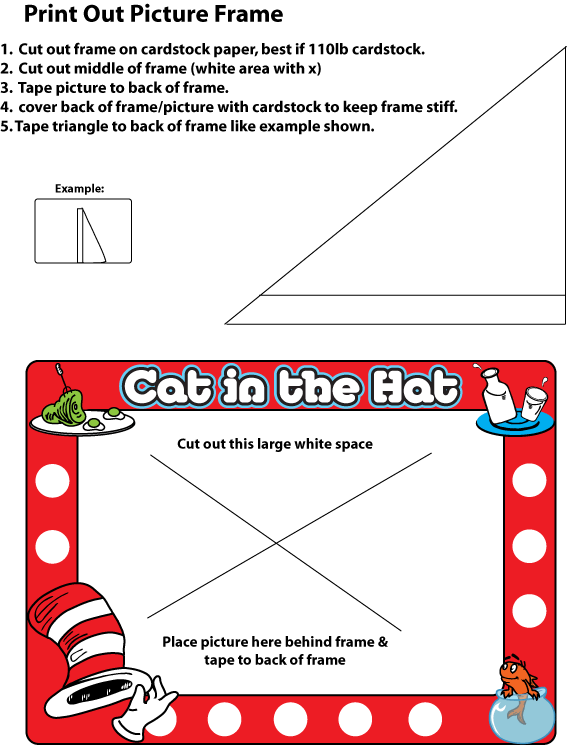 Print Out Picture Frame

1. Cut out frame on cardstock paper, best if 110lb cardstock.
2. Cut out middle of frame (white area with x)
3. Tape picture to back of frame.
4. cover back of frame/picture with cardstock to keep frame stiff.
5. Tape triangle to back of frame like example shown.

Example:

Cat in the Hat

Cut out this large white space

Place picture here behind frame & tape to back of frame