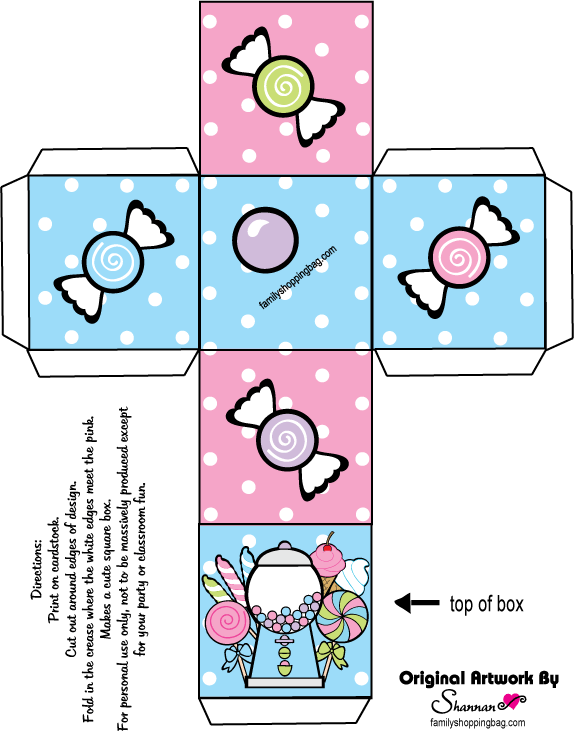 familyshoppingbag.com

Directions:
Print on cardstock.
Cut out around edges of design.
Fold in the crease where the white edges meet the pink.
Makes a cute square box.
For personal use only, not to be massively produced except for your party or classroom fun.

top of box

Original Artwork By
Shannan
familyshoppingbag.com