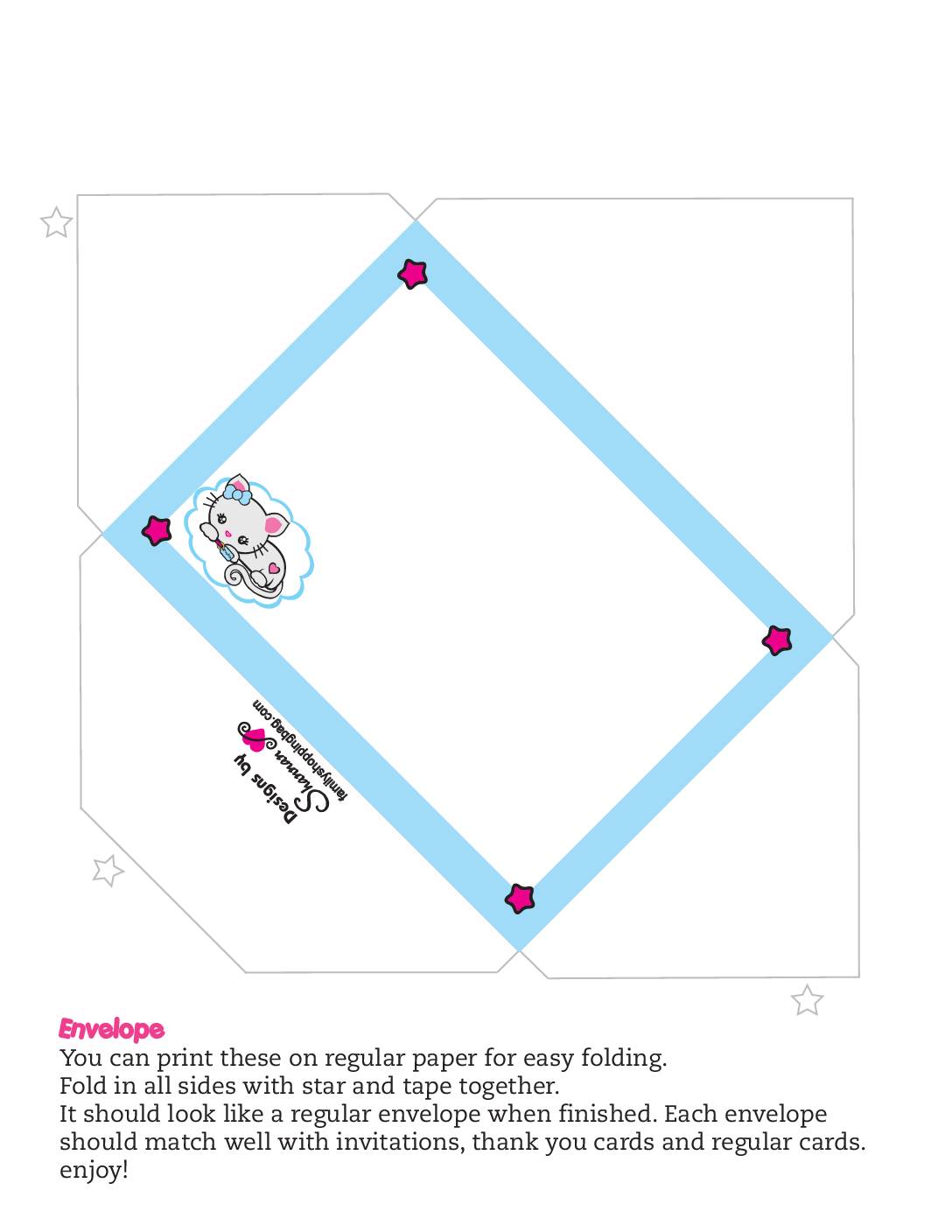 Designs by
Shannan
familyshoppingbag.com

Envelope
You can print these on regular paper for easy folding.
Fold in all sides with star and tape together.
It should look like a regular envelope when finished. Each envelope should match well with invitations, thank you cards and regular cards.
enjoy!