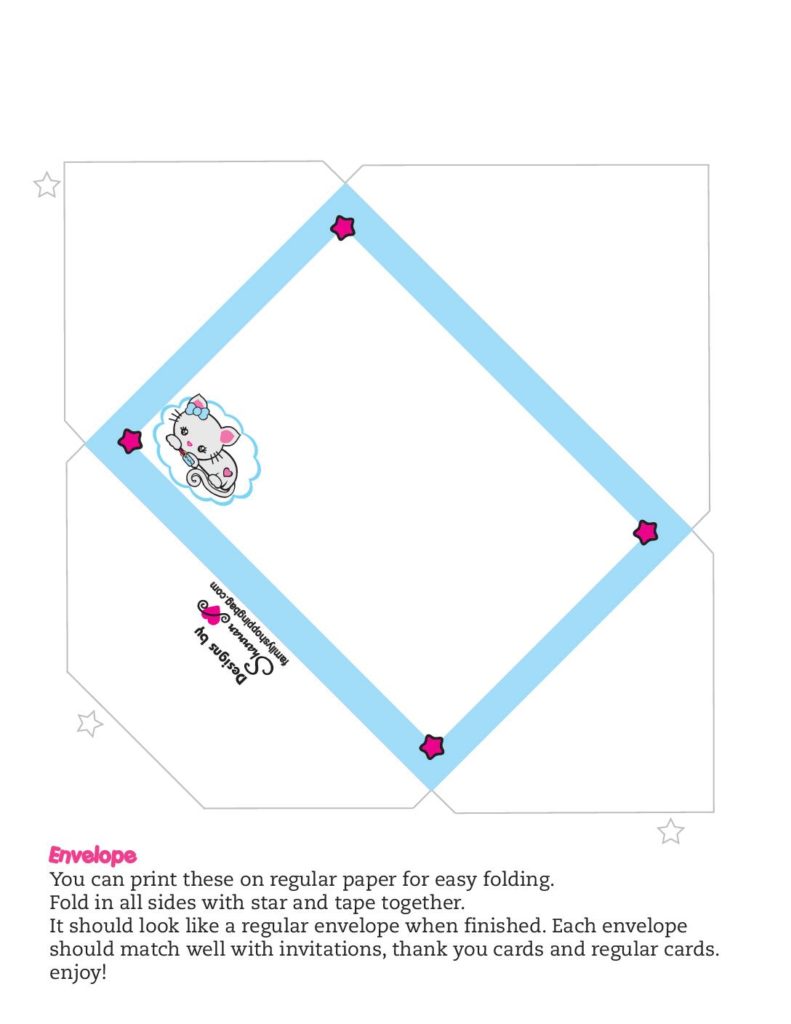 Designs by Shawnan
familyshoppingbag.com

Envelope
You can print these on regular paper for easy folding.
Fold in all sides with star and tape together.
It should look like a regular envelope when finished. Each envelope should match well with invitations, thank you cards and regular cards. enjoy!