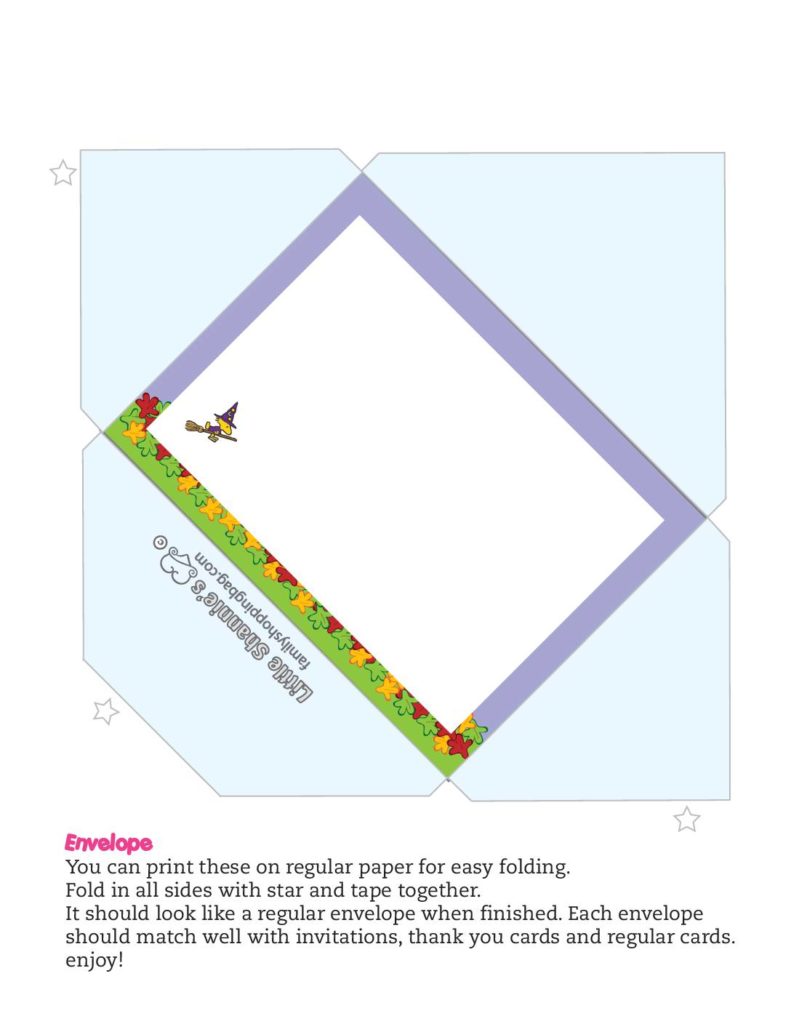 Little Shannie's ©
familyshoppingbag.com

Envelope
You can print these on regular paper for easy folding.
Fold in all sides with star and tape together.
It should look like a regular envelope when finished. Each envelope should match well with invitations, thank you cards and regular cards.
enjoy!