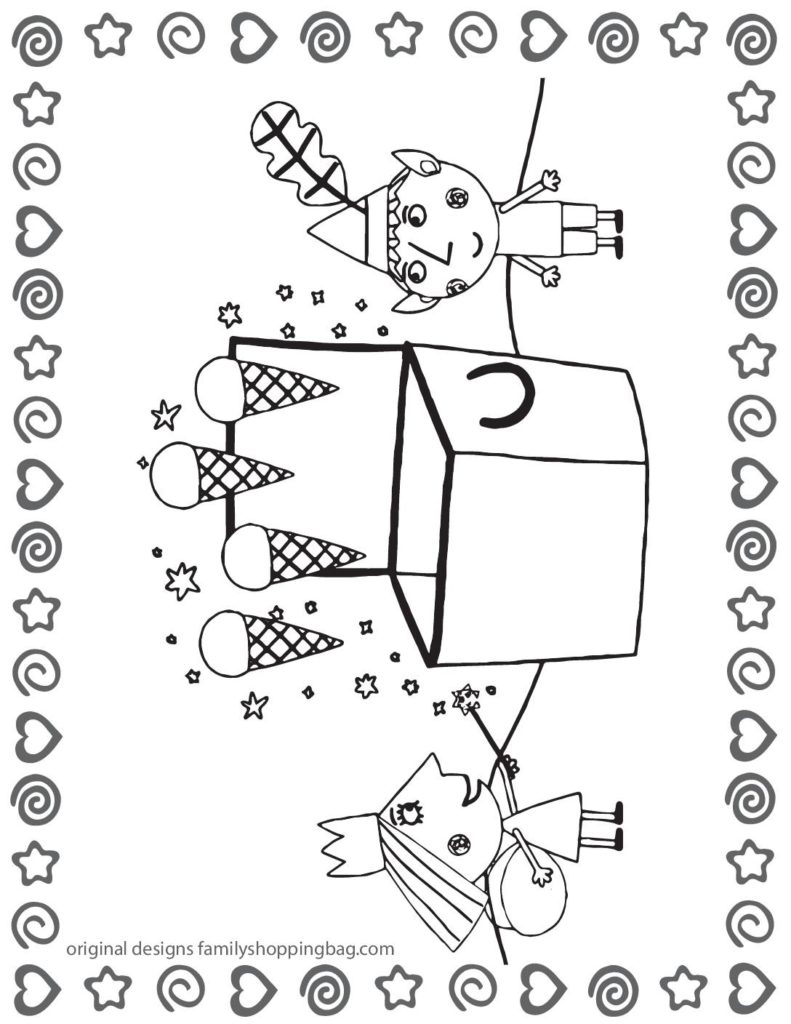 original designs familyshoppingbag.com