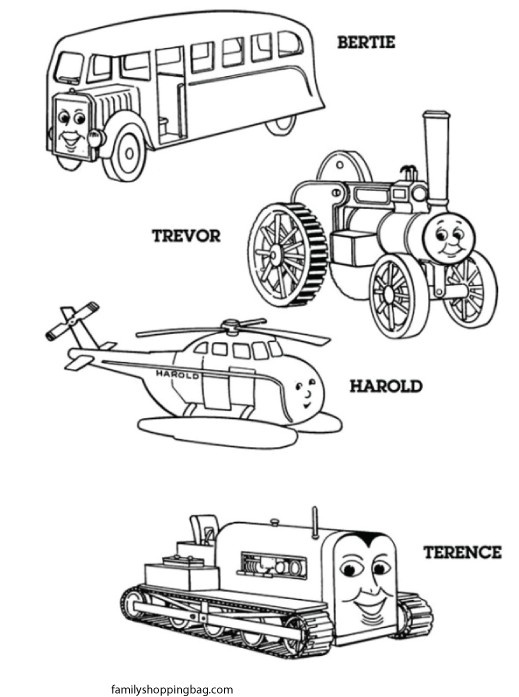 BERTIE

TREVOR

HAROLD

HAROLD

TERENCE

familyshoppingbag.com