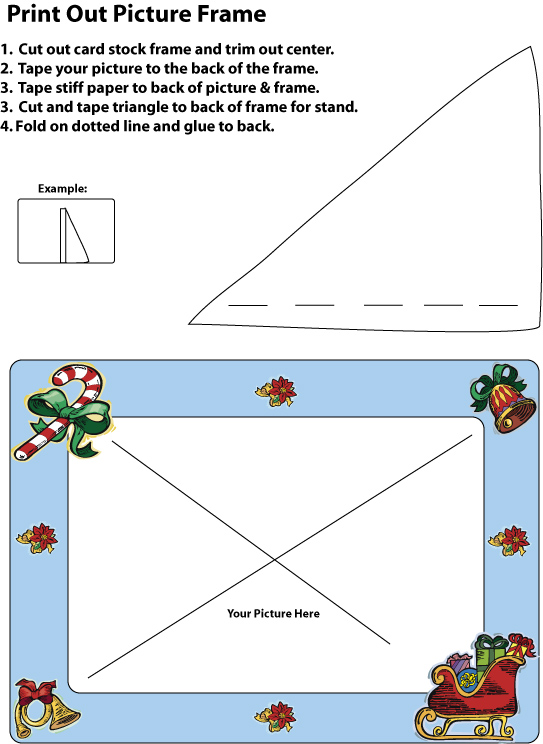 Print Out Picture Frame

1. Cut out card stock frame and trim out center.
2. Tape your picture to the back of the frame.
3. Tape stiff paper to back of picture & frame.
3. Cut and tape triangle to back of frame for stand.
4. Fold on dotted line and glue to back.

Example:

Your Picture Here